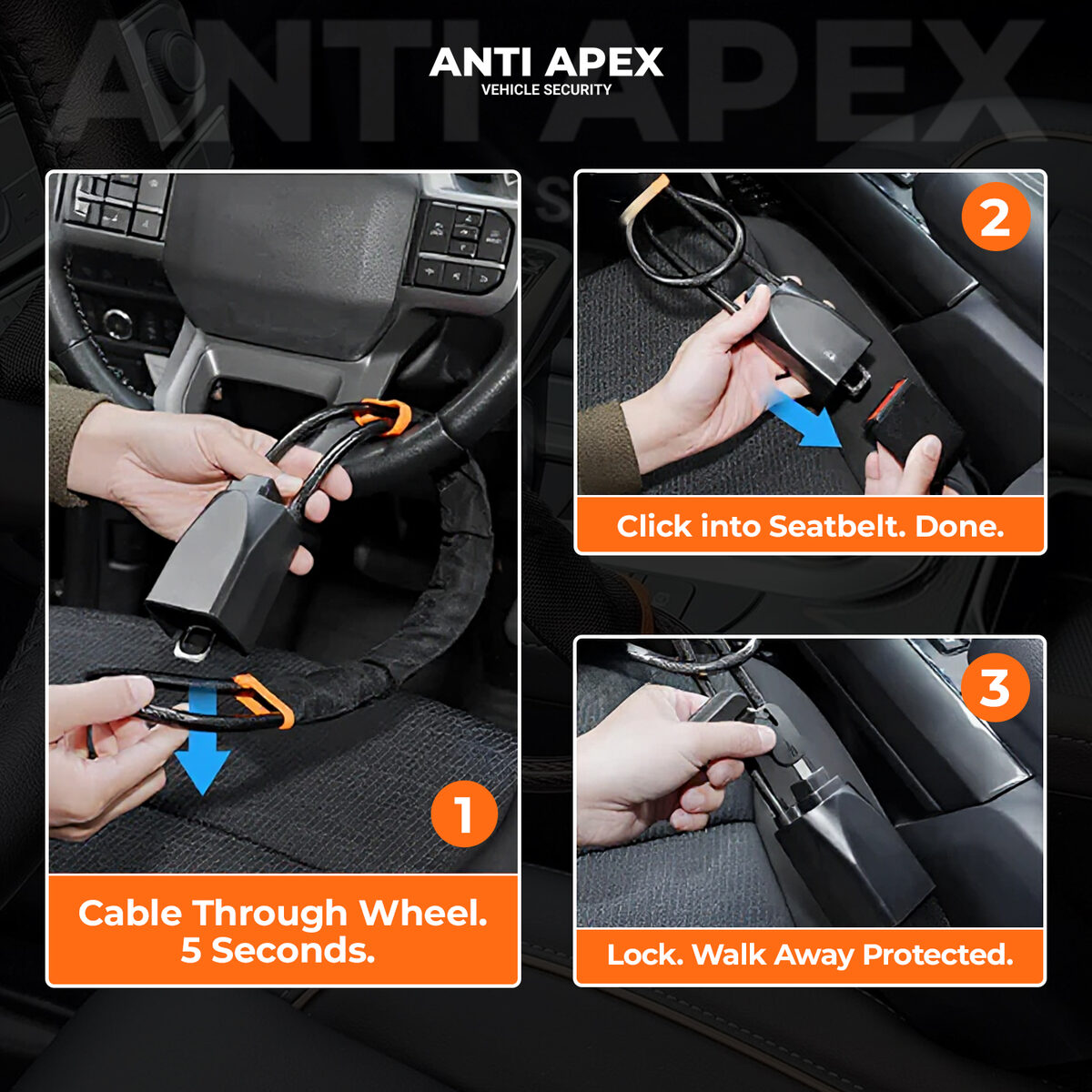 ANTI APEX
VEHICLE SECURITY

1
Cable Through Wheel. 5 Seconds.

2
Click into Seatbelt. Done.

3
Lock. Walk Away Protected.